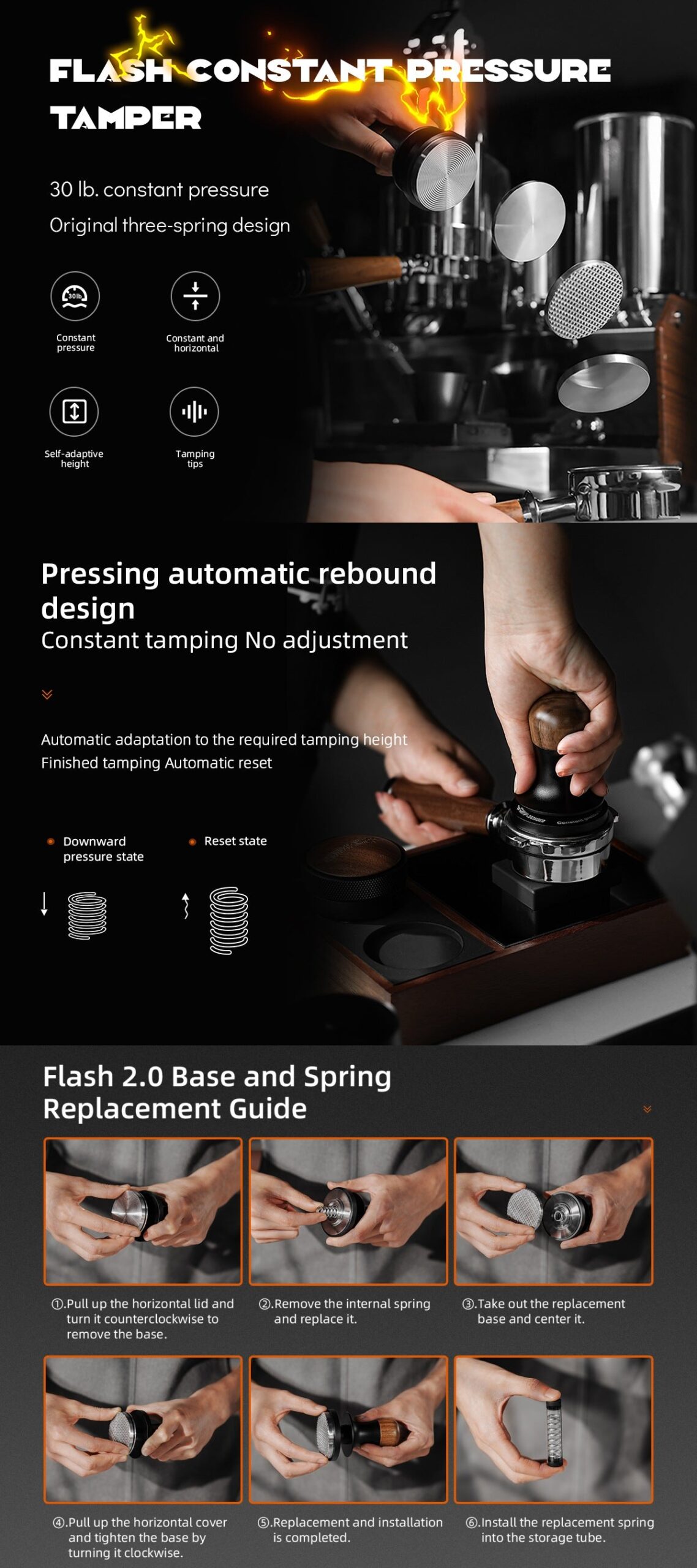 FLASH CONSTANT PRESSURE TAMPER

30 lb. constant pressure
Original three-spring design

30lb

Constant pressure

Constant and horizontal

Self-adaptive height

Tamping tips

Pressing automatic rebound design
Constant tamping No adjustment

Automatic adaptation to the required tamping height
Finished tamping Automatic reset

Downward pressure state

Reset state

Flash 2.0 Base and Spring Replacement Guide

①.Pull up the horizontal lid and turn it counterclockwise to remove the base.

②.Remove the internal spring and replace it.

③.Take out the replacement base and center it.

④.Pull up the horizontal cover and tighten the base by turning it clockwise.

⑤.Replacement and installation is completed.

⑥.Install the replacement spring into the storage tube.